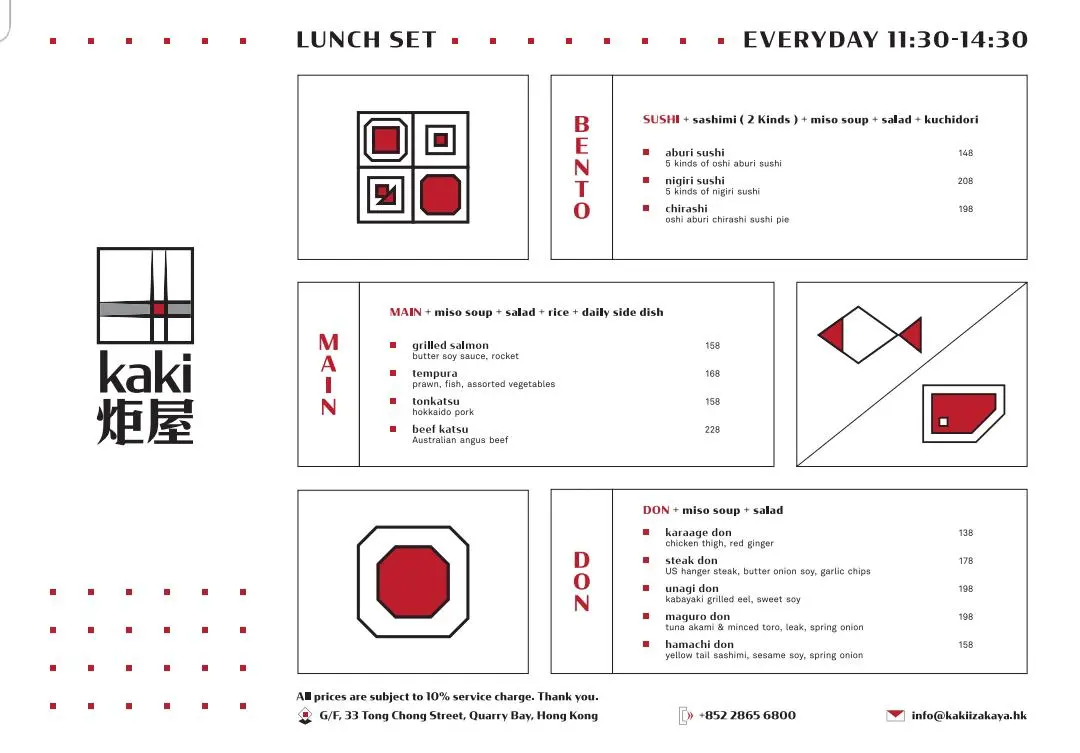 LUNCH SET EVERYDAY 11:30-14:30

kaki
炬屋

BENTO

SUSHI + sashimi ( 2 Kinds ) + miso soup + salad + kuchidori

aburi sushi 148
5 kinds of oshi aburi sushi

nigiri sushi 208
5 kinds of nigiri sushi

chirashi 198
oshi aburi chirashi sushi pie

MAIN

MAIN + miso soup + salad + rice + daily side dish

grilled salmon 158
butter soy sauce, rocket

tempura 168
prawn, fish, assorted vegetables

tonkatsu 158
hokkaido pork

beef katsu 228
Australian angus beef

DON

DON + miso soup + salad

karaage don 138
chicken thigh, red ginger

steak don 178
US hanger steak, butter onion soy, garlic chips

unagi don 198
kabayaki grilled eel, sweet soy

maguro don 198
tuna akami & minced toro, leak, spring onion

hamachi don 158
yellow tail sashimi, sesame soy, spring onion

All prices are subject to 10% service charge. Thank you.

G/F, 33 Tong Chong Street, Quarry Bay, Hong Kong

+852 2865 6800

info@kakiizakaya.hk