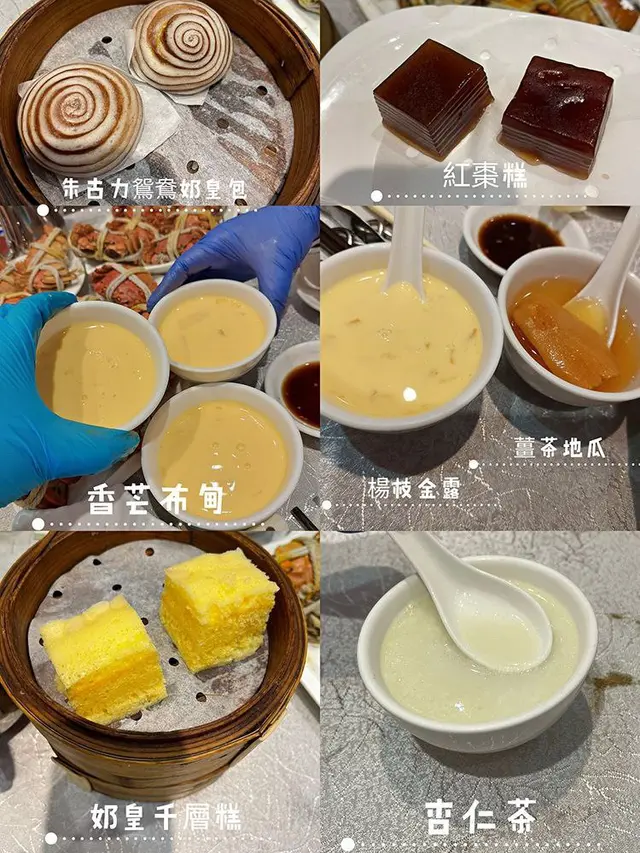 朱古力鴛鴦奶皇包

紅棗糕

香芒布甸

薑茶地瓜

楊枝金露

奶皇千層糕

杏仁茶